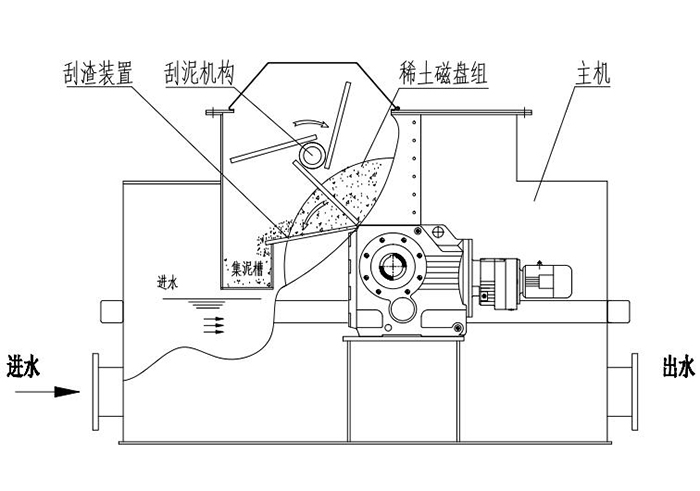 刮渣装置
刮泥机构
稀土磁盘组
主机
集泥槽
进水
进水
出水